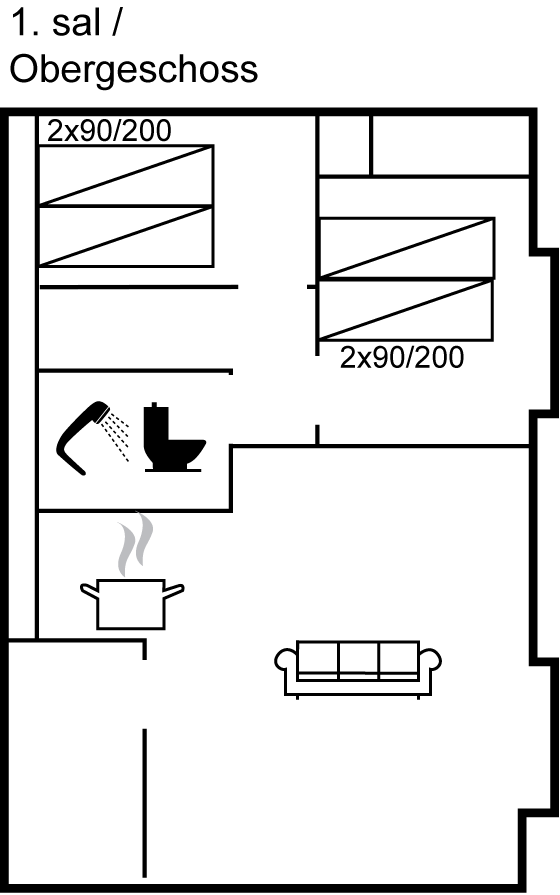 1. sal /
Obergeschoss

2x90/200

2x90/200