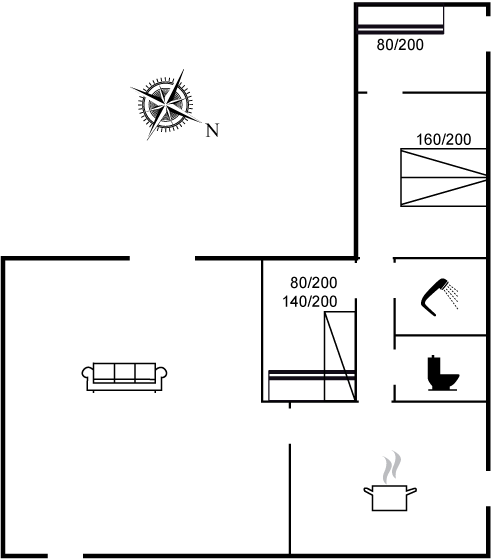 80/200

N

160/200

80/200
140/200