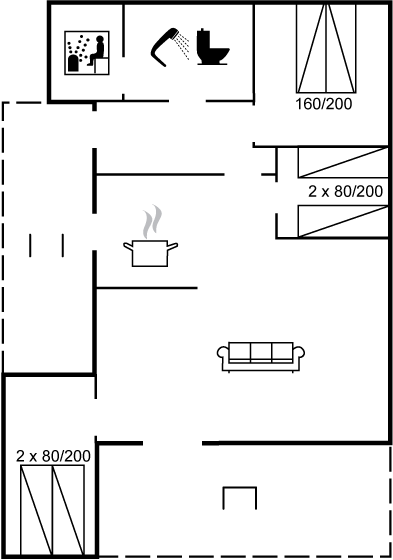 160/200

2 x 80/200

2 x 80/200