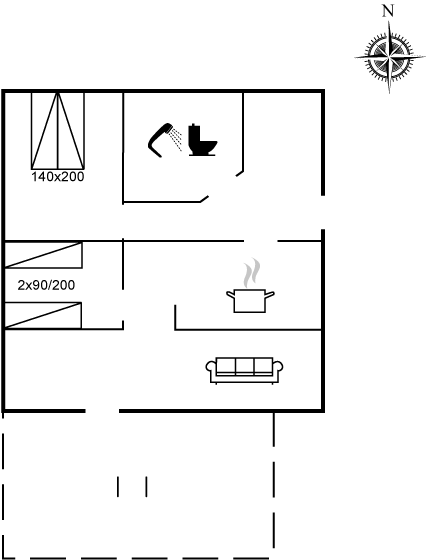 N

140x200

2x90/200