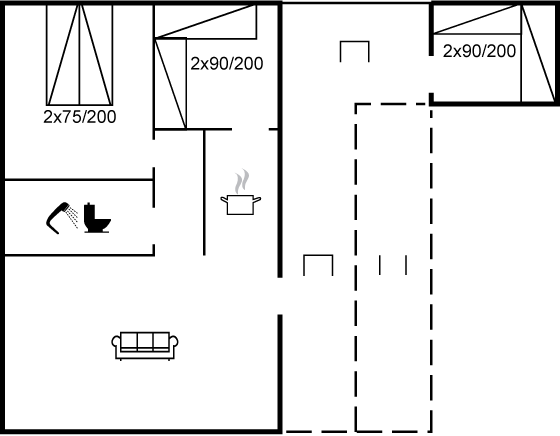 2x75/200

2x90/200

2x90/200