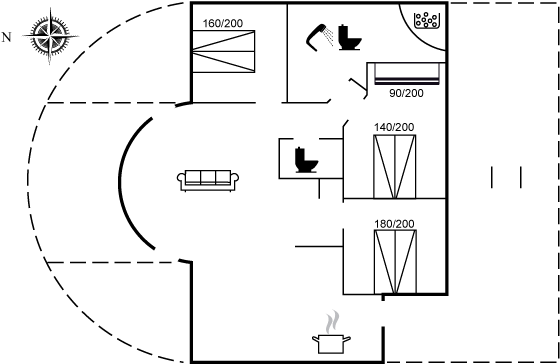 N

160/200

90/200

140/200

180/200