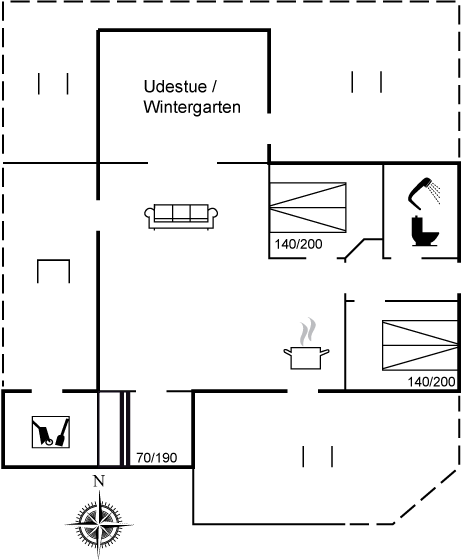 Udestue /
Wintergarten

140/200

140/200

70/190

N