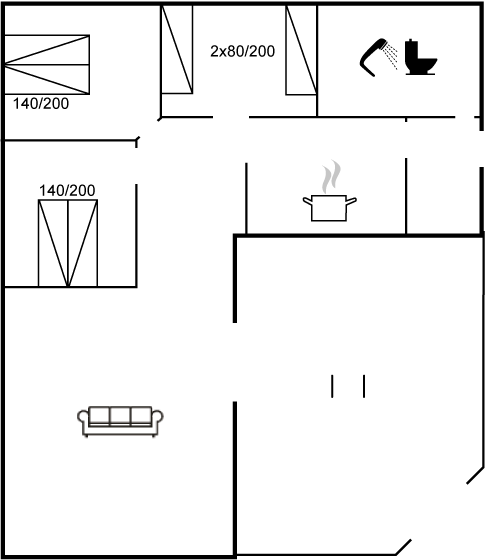 2x80/200

140/200

140/200