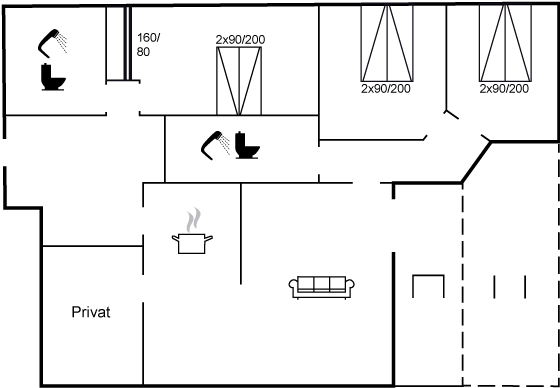 160/
80

2x90/200

2x90/200

2x90/200

Privat