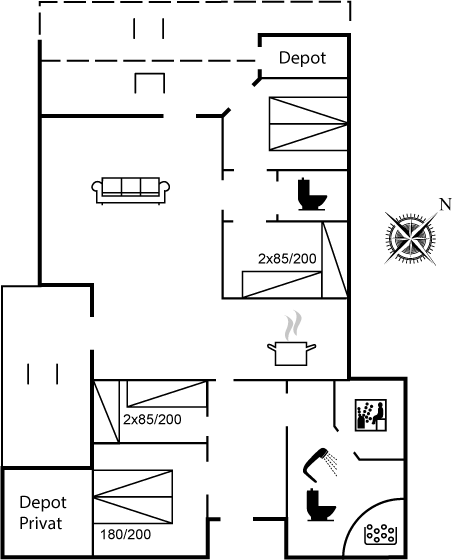 Depot

N

2x85/200

2x85/200

Depot
Privat

180/200