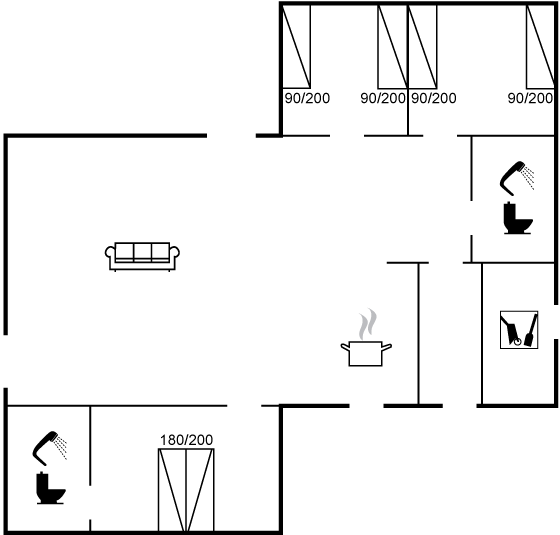 90/200
90/200
90/200
90/200
180/200