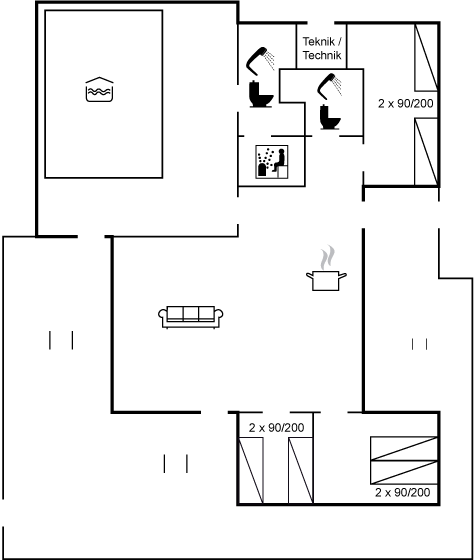 Teknik / Technik

2 x 90/200

2 x 90/200

2 x 90/200