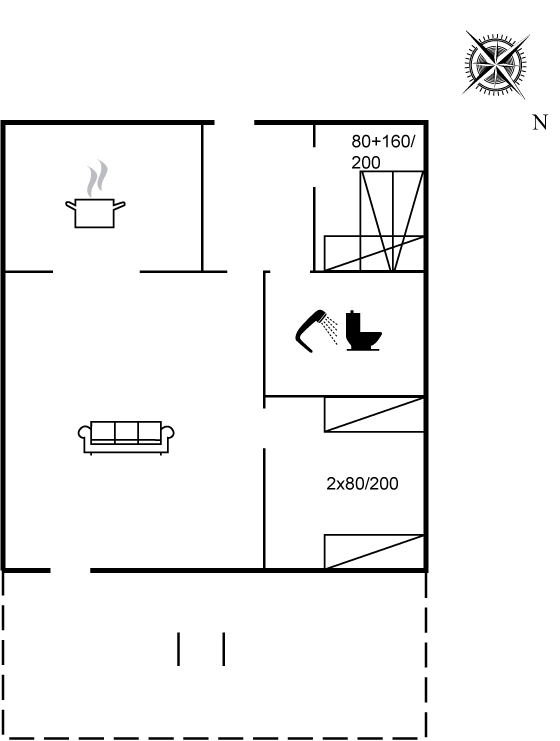 N

80+160/
200

2x80/200