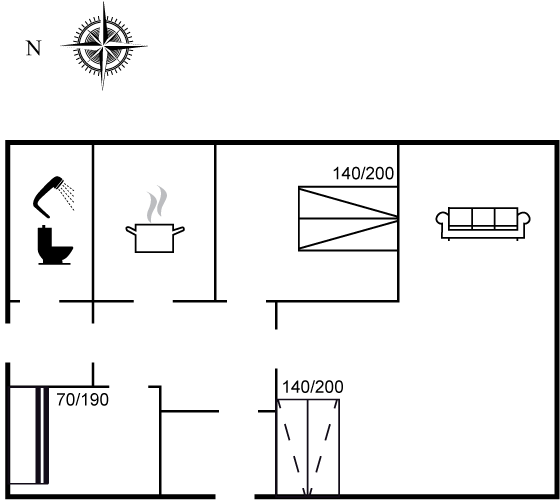 N

140/200

70/190

140/200