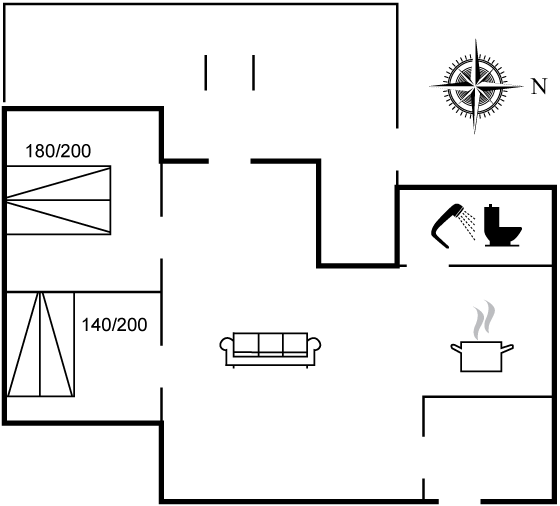 N

180/200

140/200